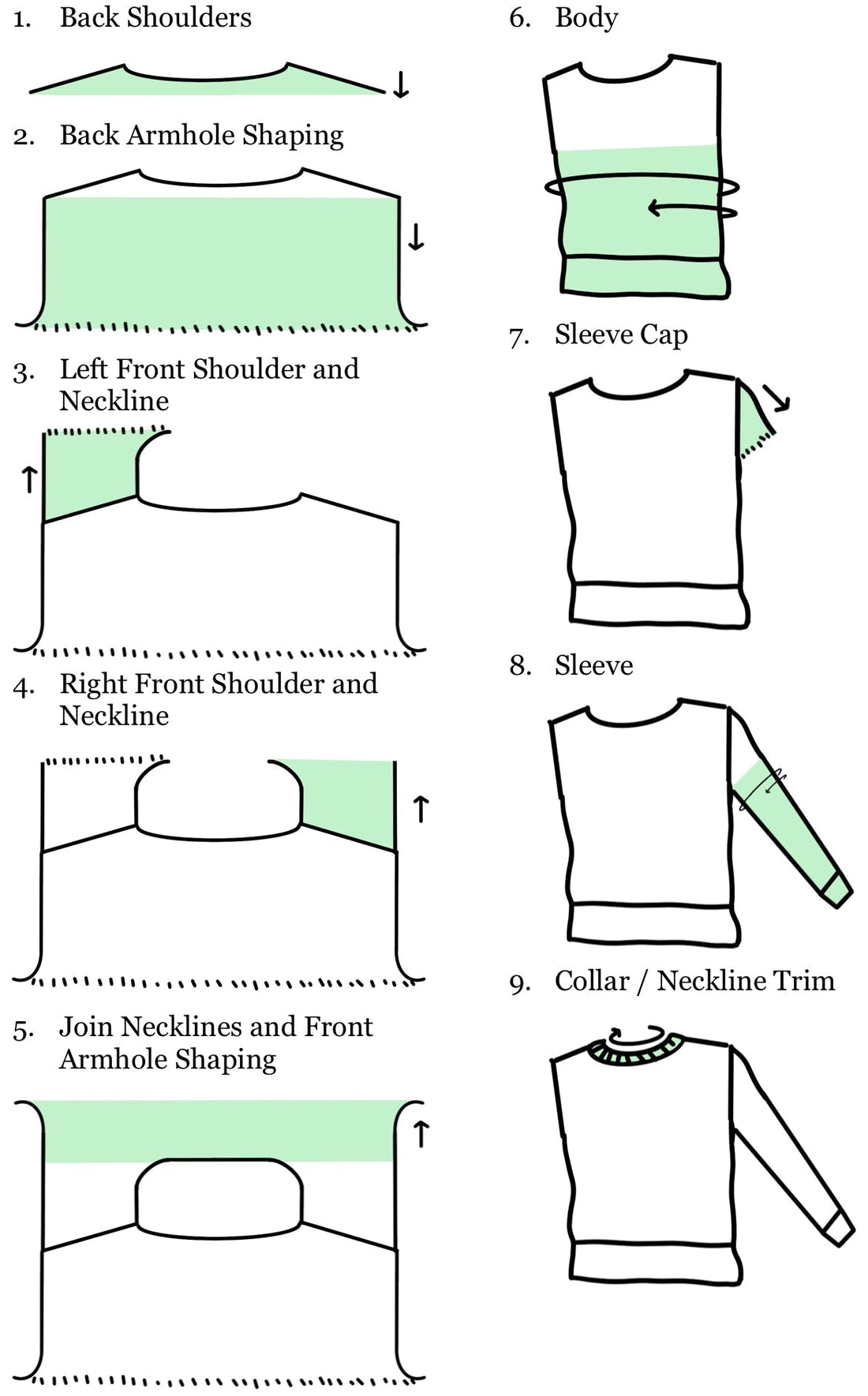 1. Back Shoulders

2. Back Armhole Shaping

3. Left Front Shoulder and Neckline

4. Right Front Shoulder and Neckline

5. Join Necklines and Front Armhole Shaping

6. Body

7. Sleeve Cap

8. Sleeve

9. Collar / Neckline Trim